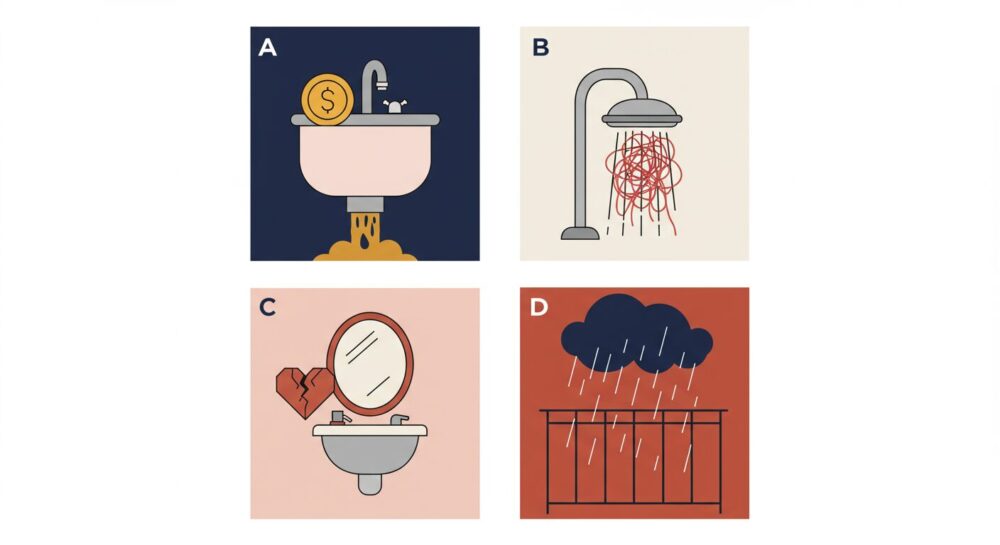 A

$

B

C

D